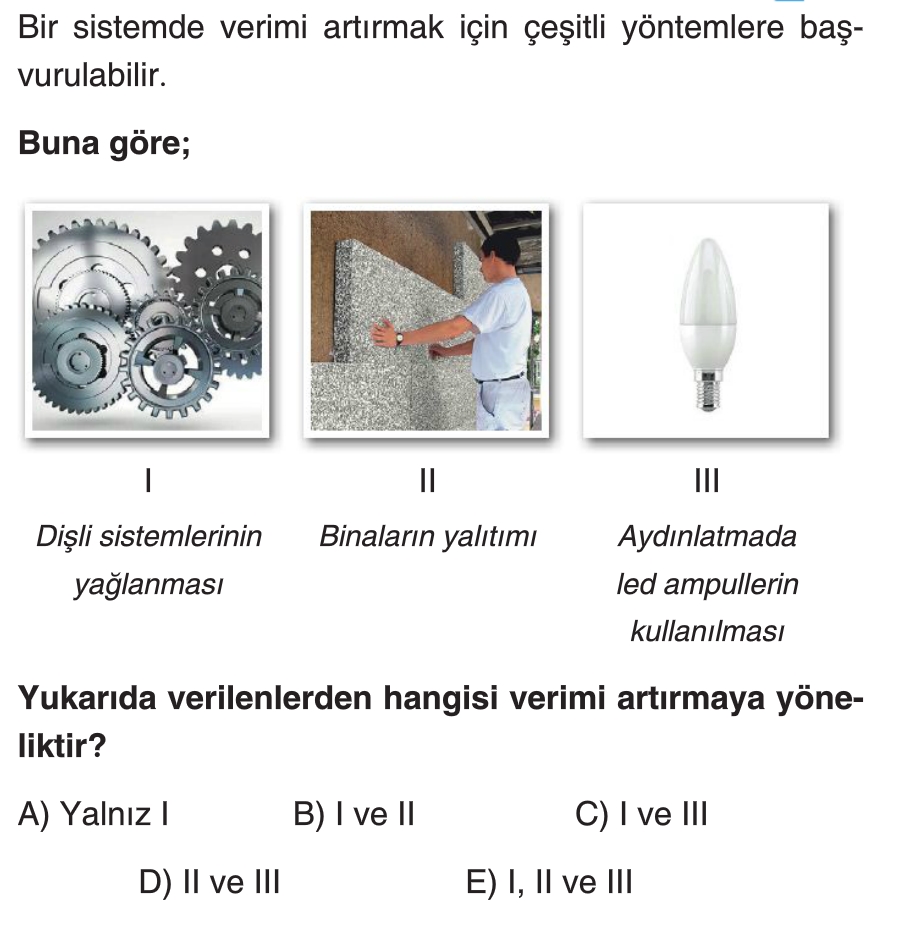 Bir sistemde verimi artırmak için çeşitli yöntemlere başvurulabilir.

Buna göre;

I
Dişli sistemlerinin yağlanması

II
Binaların yalıtımı

III
Aydınlatmada led ampullerin kullanılması

Yukarıda verilenlerden hangisi verimi artırmaya yöneliktir?

A) Yalnız I
B) I ve II
C) I ve III
D) II ve III
E) I, II ve III