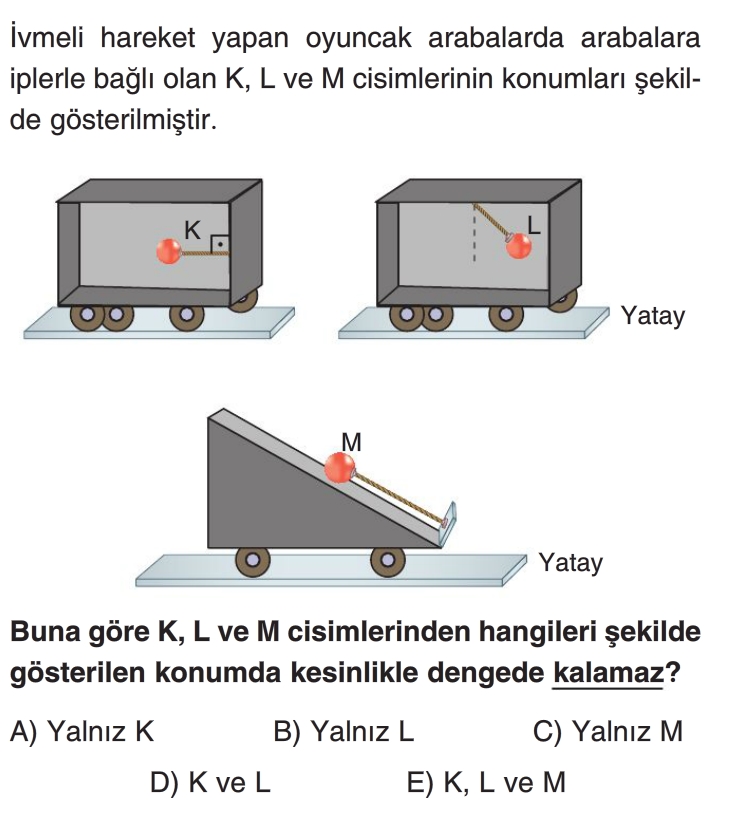 İvmeli hareket yapan oyuncak arabalarda arabalara iplerle bağlı olan K, L ve M cisimlerinin konumları şekilde gösterilmiştir.

K

L

Yatay

M

Yatay

Buna göre K, L ve M cisimlerinden hangileri şekilde gösterilen konumda kesinlikle dengede kalamaz?

A) Yalnız K
B) Yalnız L
C) Yalnız M
D) K ve L
E) K, L ve M